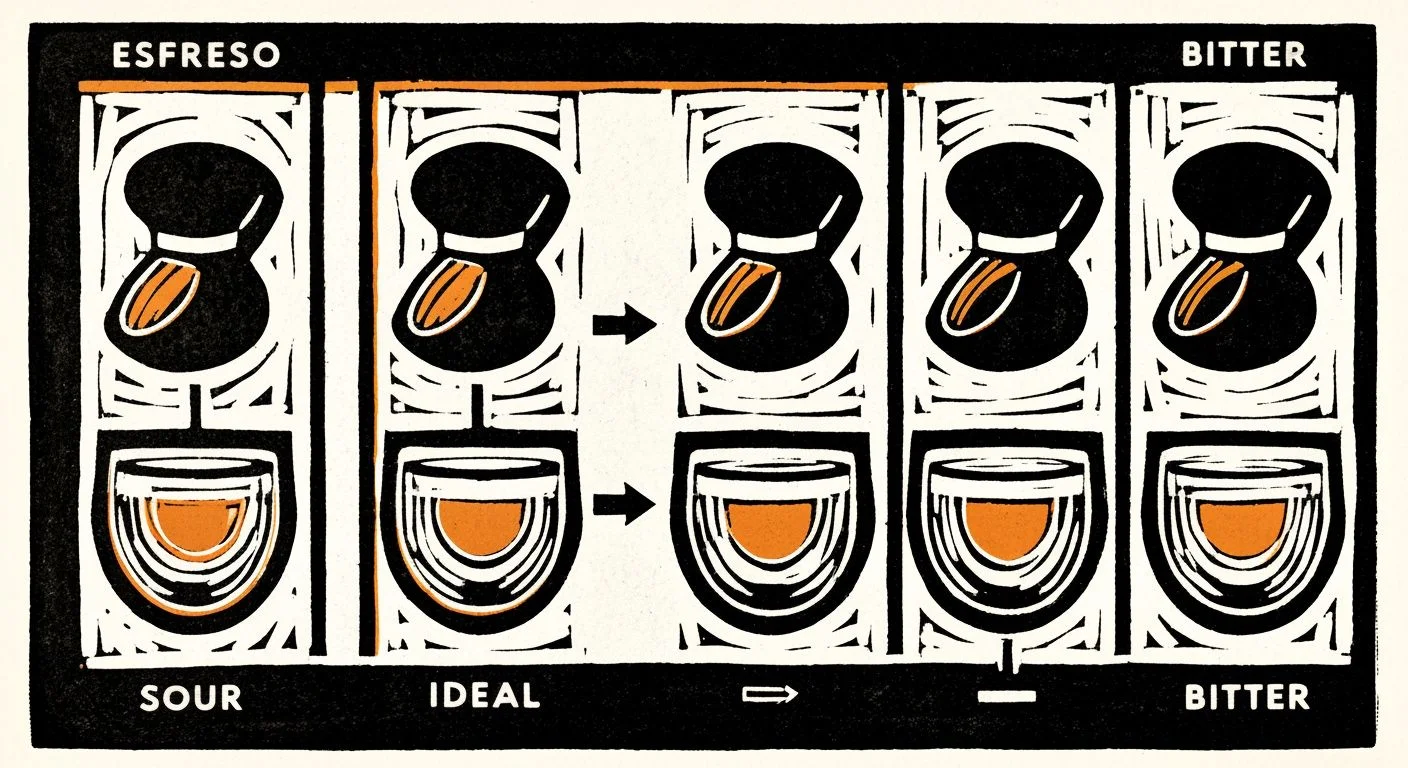 ESFRESO

BITTER

SOUR

IDEAL

BITTER