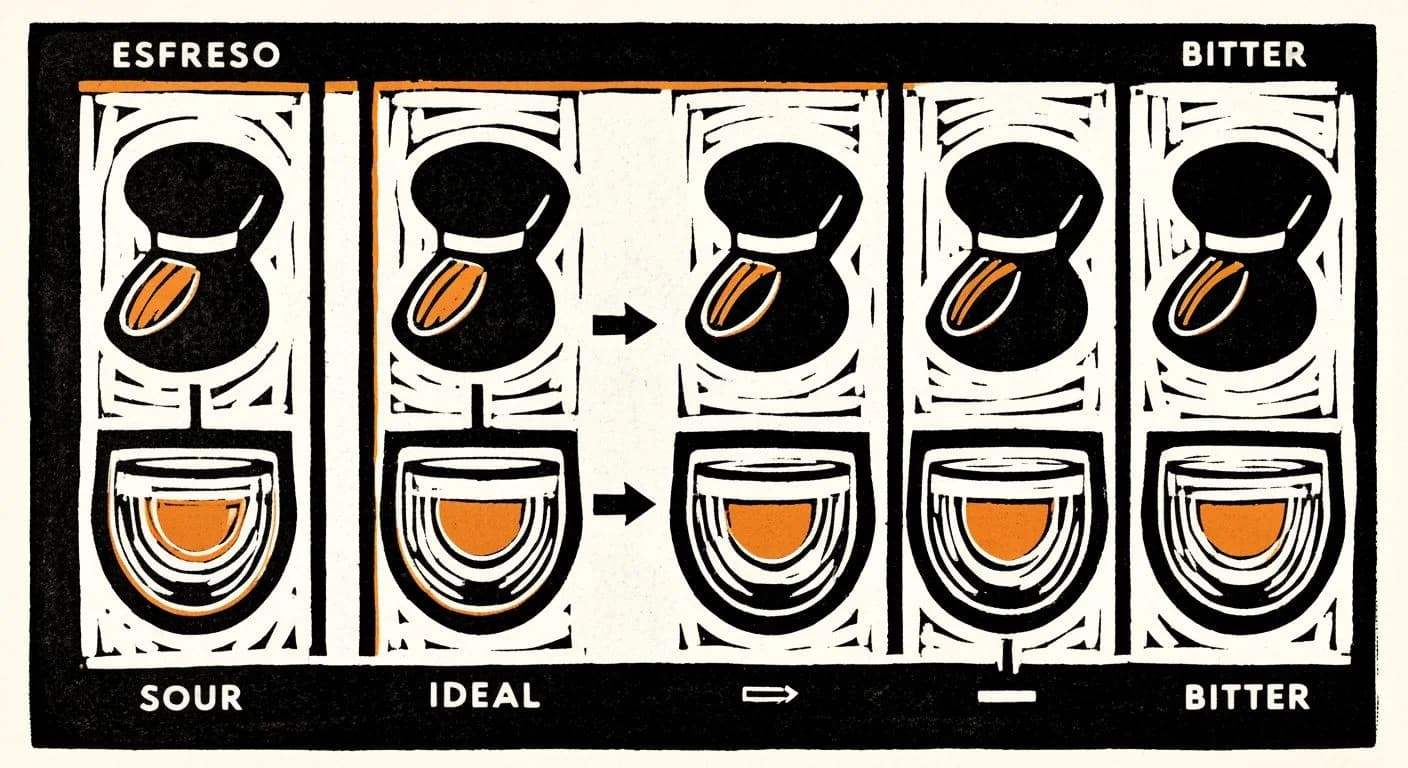 ESFRESO

BITTER

SOUR

IDEAL

BITTER